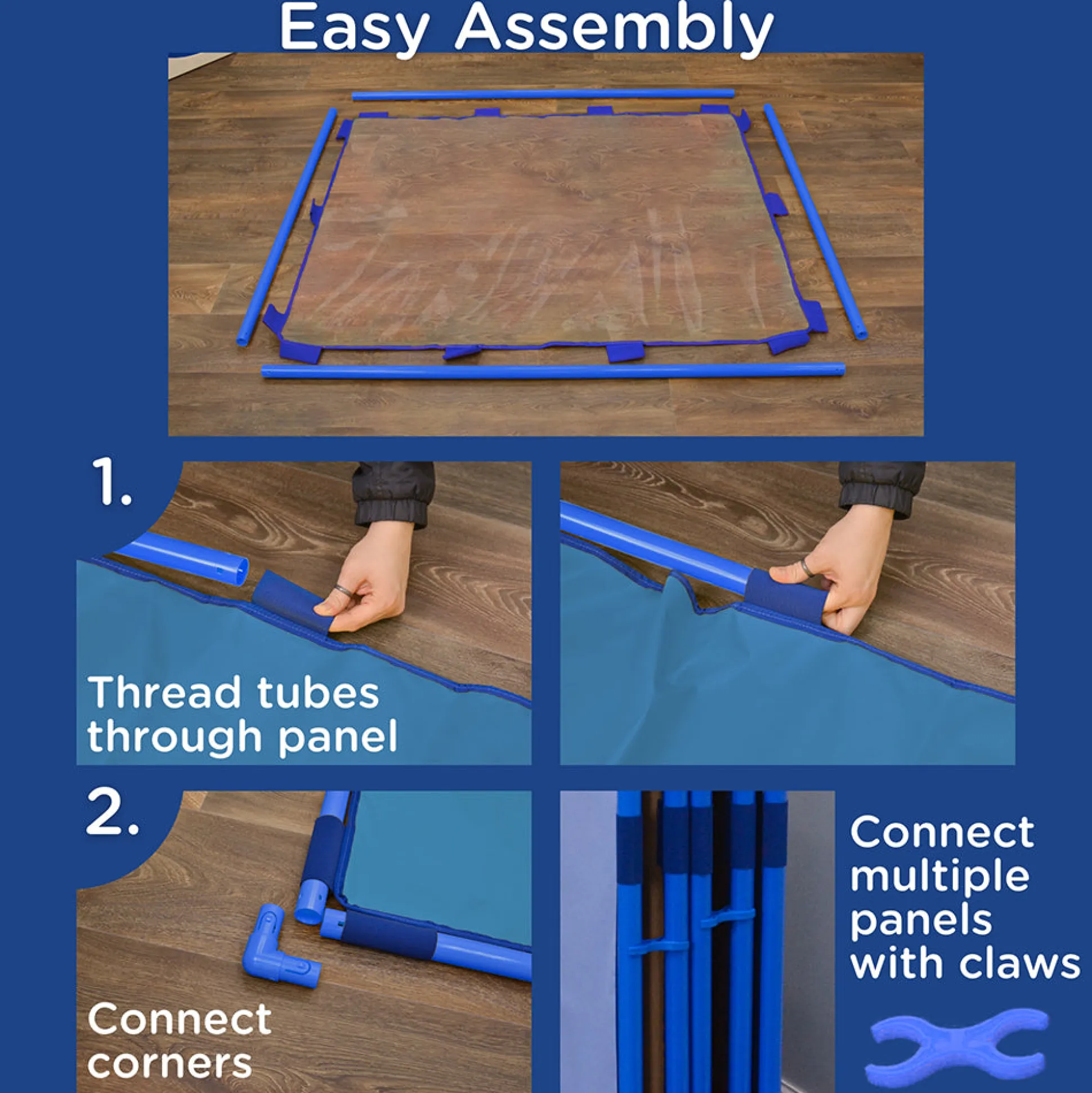 Easy Assembly

1.

Thread tubes through panel

2.

Connect corners

Connect multiple panels with claws