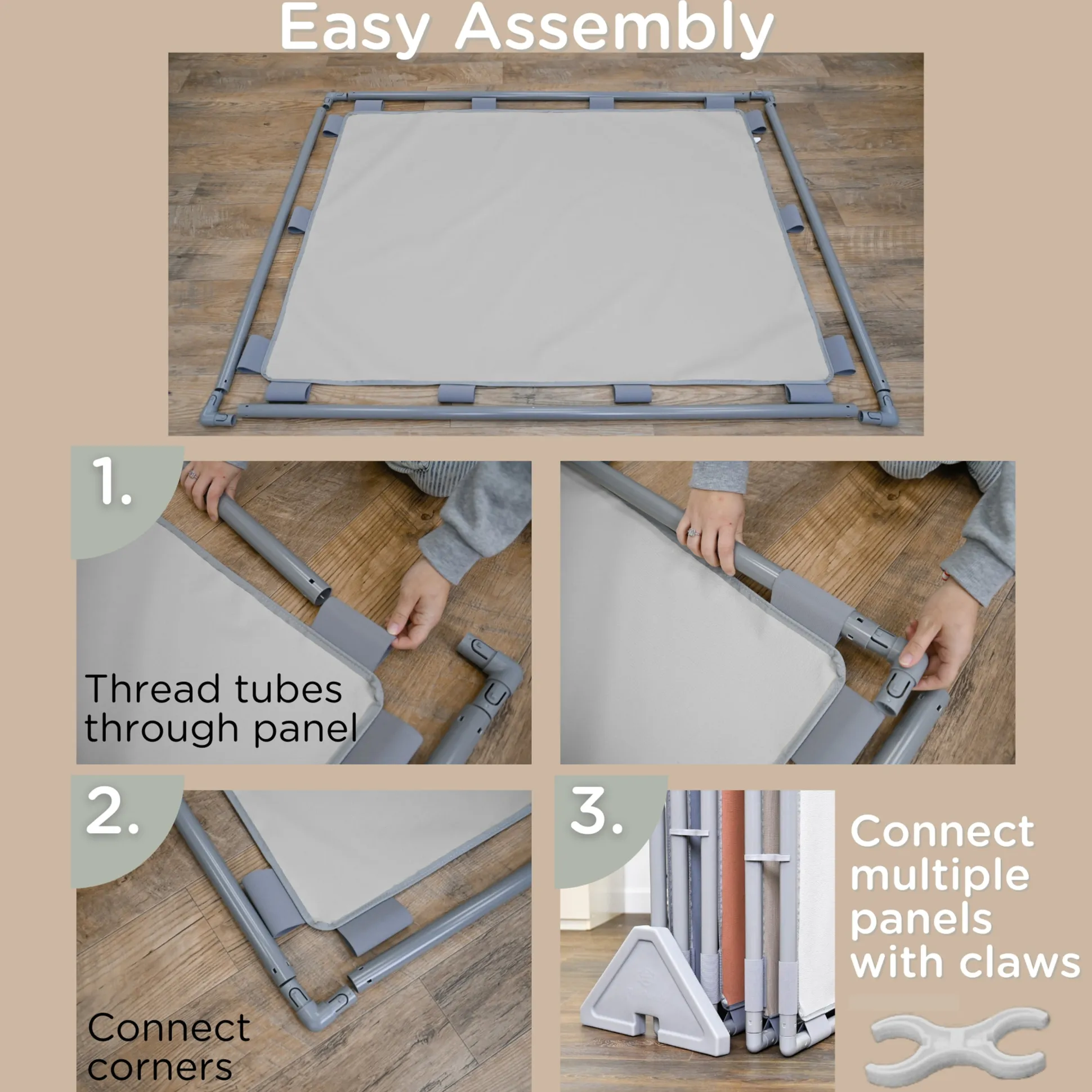 Easy Assembly

1.

Thread tubes through panel

2.

Connect corners

3.

Connect multiple panels with claws